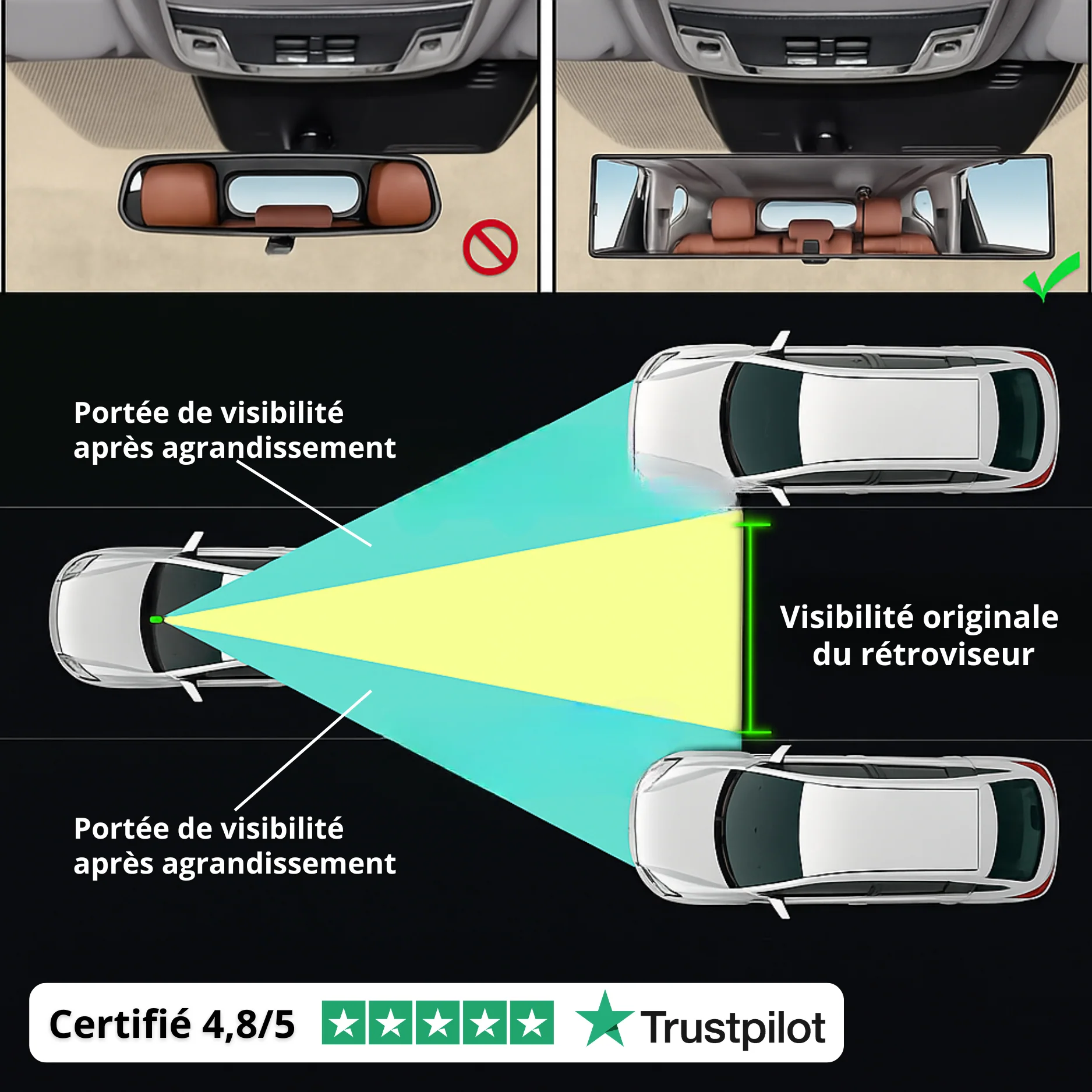 Portée de visibilité après agrandissement

Visibilité originale du rétroviseur

Portée de visibilité après agrandissement

Certifié 4,8/5 Trustpilot